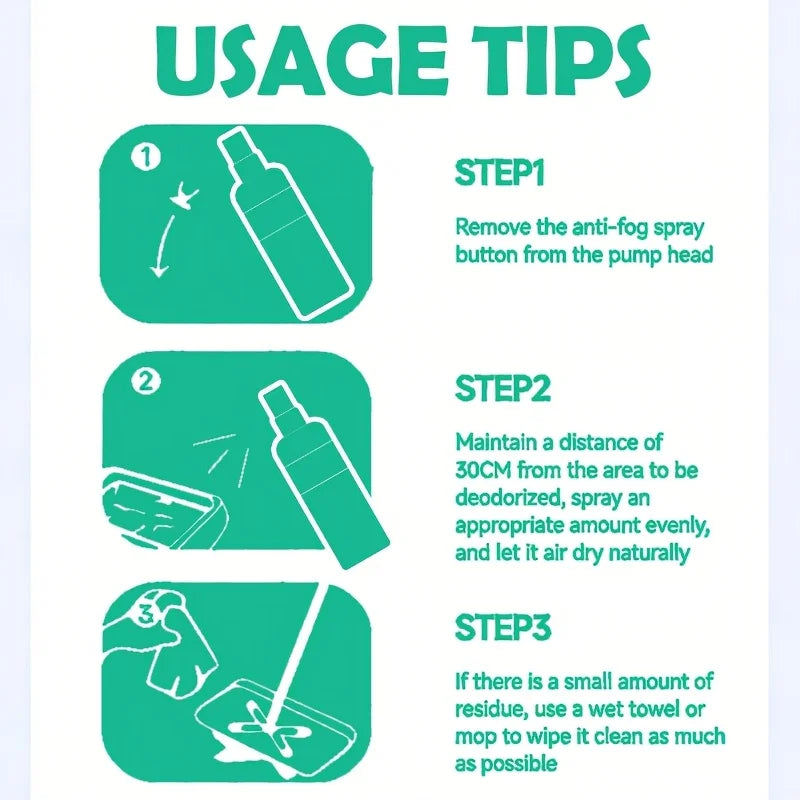 USAGE TIPS

①

STEP1

Remove the anti-fog spray button from the pump head

②

STEP2

Maintain a distance of 30CM from the area to be deodorized, spray an appropriate amount evenly, and let it air dry naturally

3

STEP3

If there is a small amount of residue, use a wet towel or mop to wipe it clean as much as possible